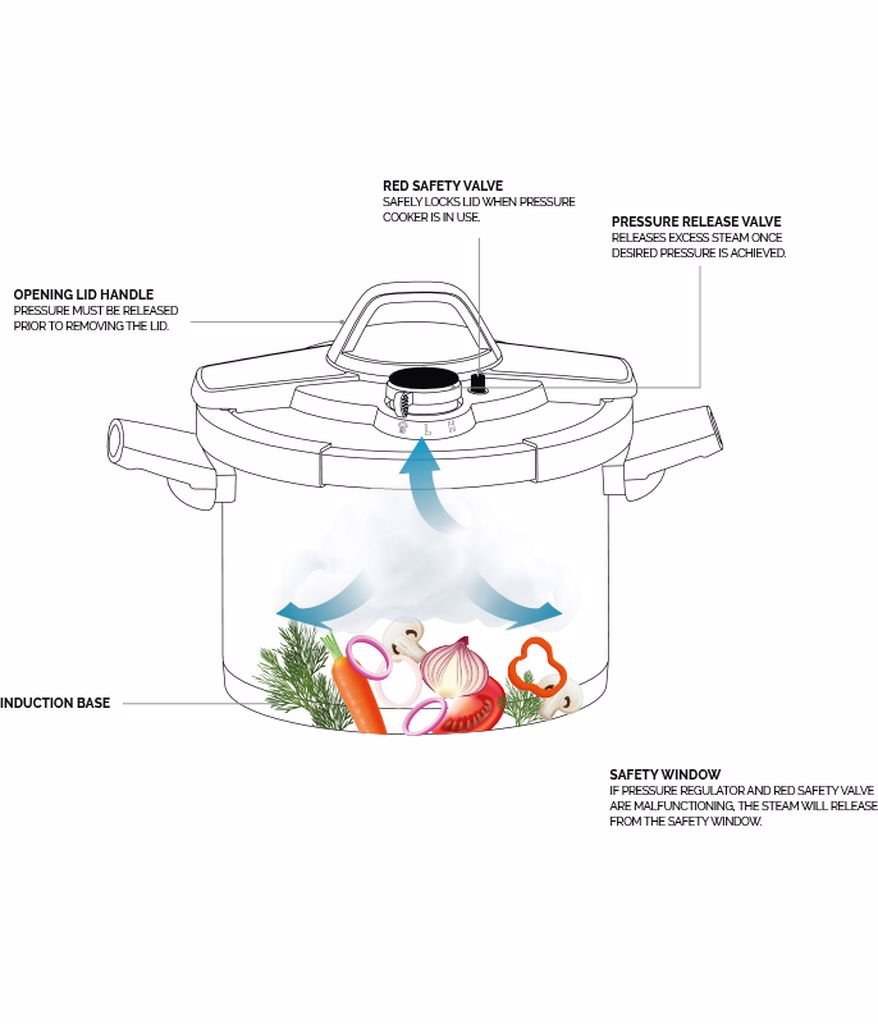 RED SAFETY VALVE
SAFELY LOCKS LID WHEN PRESSURE COOKER IS IN USE.

PRESSURE RELEASE VALVE
RELEASES EXCESS STEAM ONCE DESIRED PRESSURE IS ACHIEVED.

OPENING LID HANDLE
PRESSURE MUST BE RELEASED PRIOR TO REMOVING THE LID.

L H

INDUCTION BASE

SAFETY WINDOW
IF PRESSURE REGULATOR AND RED SAFETY VALVE ARE MALFUNCTIONING, THE STEAM WILL RELEASE FROM THE SAFETY WINDOW.