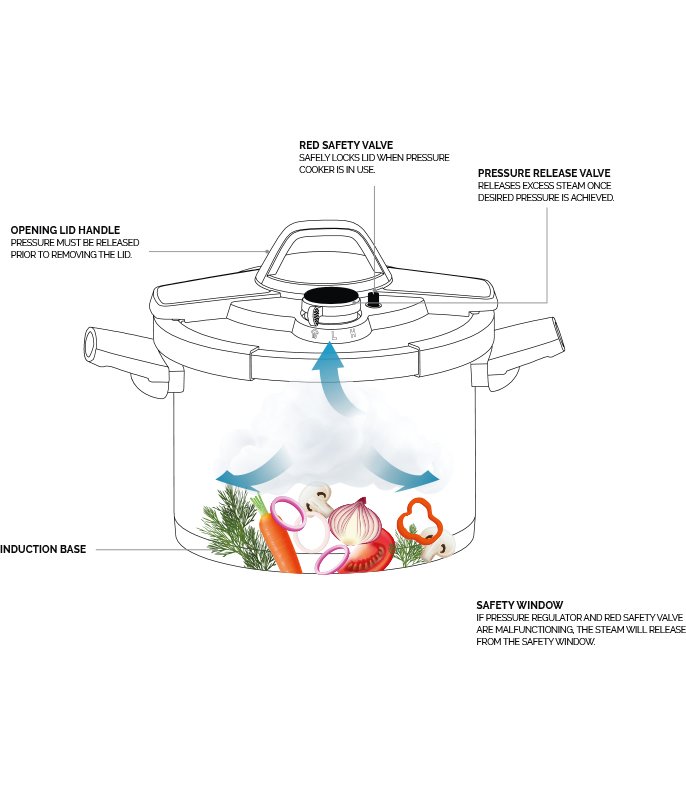 RED SAFETY VALVE
SAFELY LOCKS LID WHEN PRESSURE COOKER IS IN USE.

PRESSURE RELEASE VALVE
RELEASES EXCESS STEAM ONCE DESIRED PRESSURE IS ACHIEVED.

OPENING LID HANDLE
PRESSURE MUST BE RELEASED PRIOR TO REMOVING THE LID.

L H

INDUCTION BASE

SAFETY WINDOW
IF PRESSURE REGULATOR AND RED SAFETY VALVE ARE MALFUNCTIONING, THE STEAM WILL RELEASE FROM THE SAFETY WINDOW.